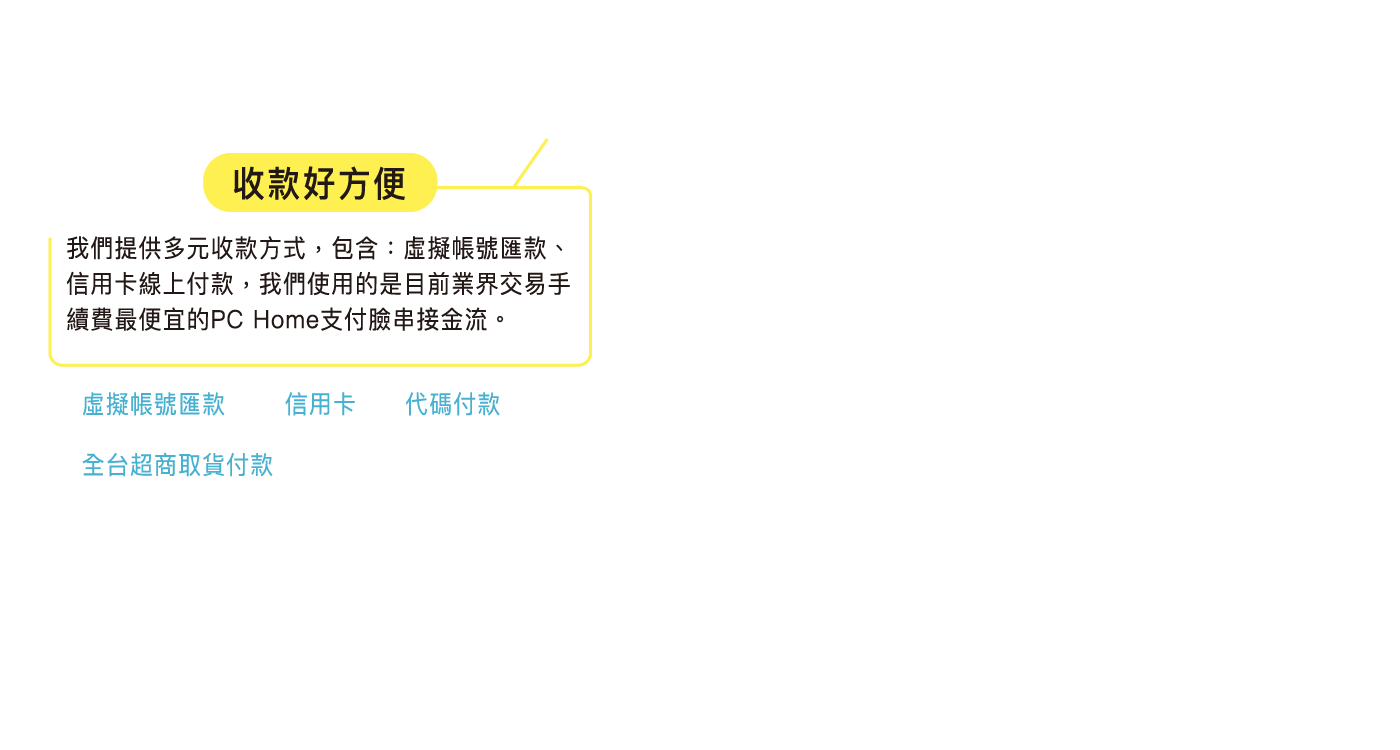 收款好方便

我們提供多元收款方式，包含：虛擬帳號匯款、信用卡線上付款，我們使用的是目前業界交易手續費最便宜的PC Home支付臉串接金流。

虛擬帳號匯款 信用卡 代碼付款

全台超商取貨付款